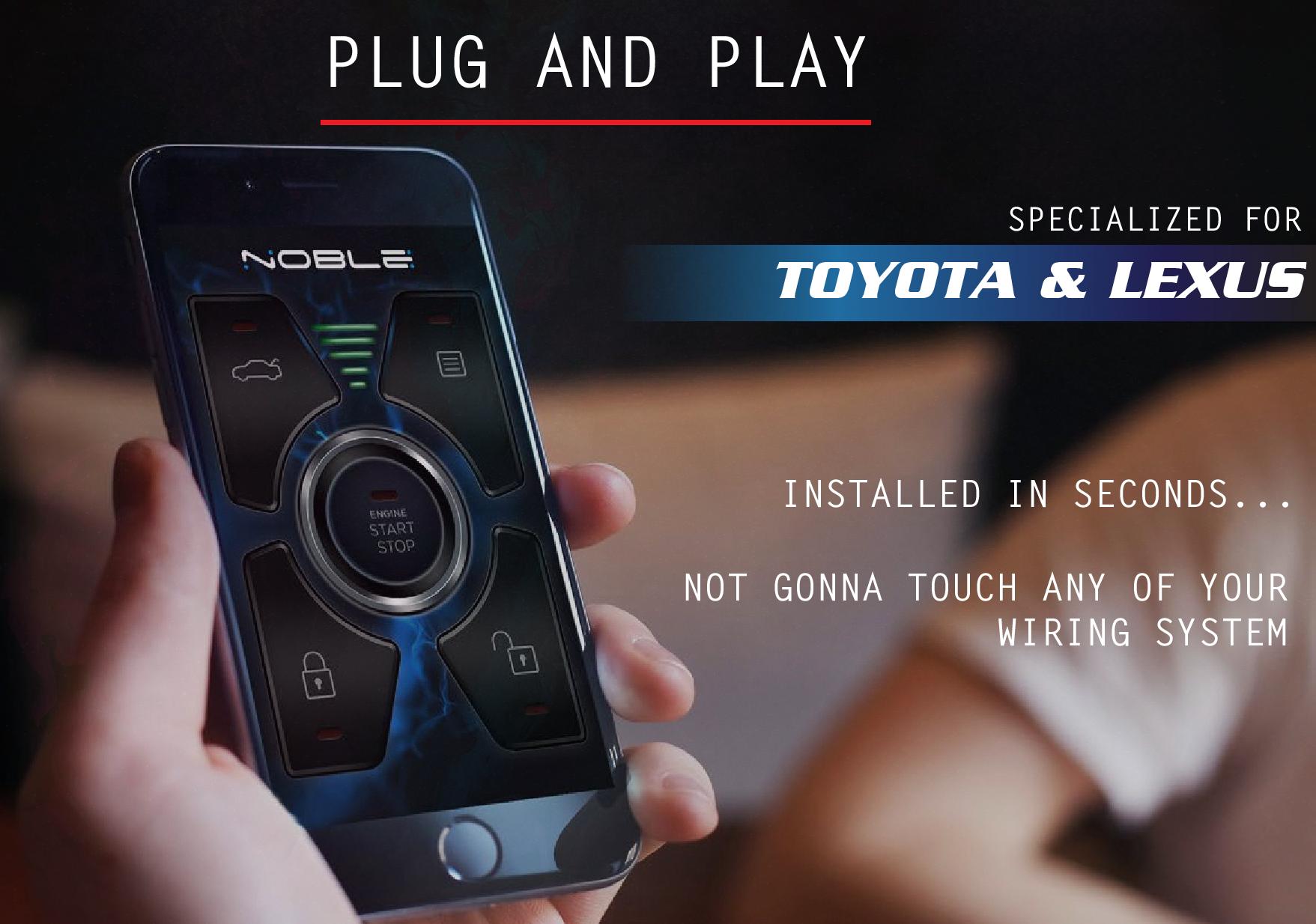 PLUG AND PLAY

NOBLE

ENGINE
START
STOP

SPECIALIZED FOR

TOYOTA & LEXUS

INSTALLED IN SECONDS...

NOT GONNA TOUCH ANY OF YOUR WIRING SYSTEM