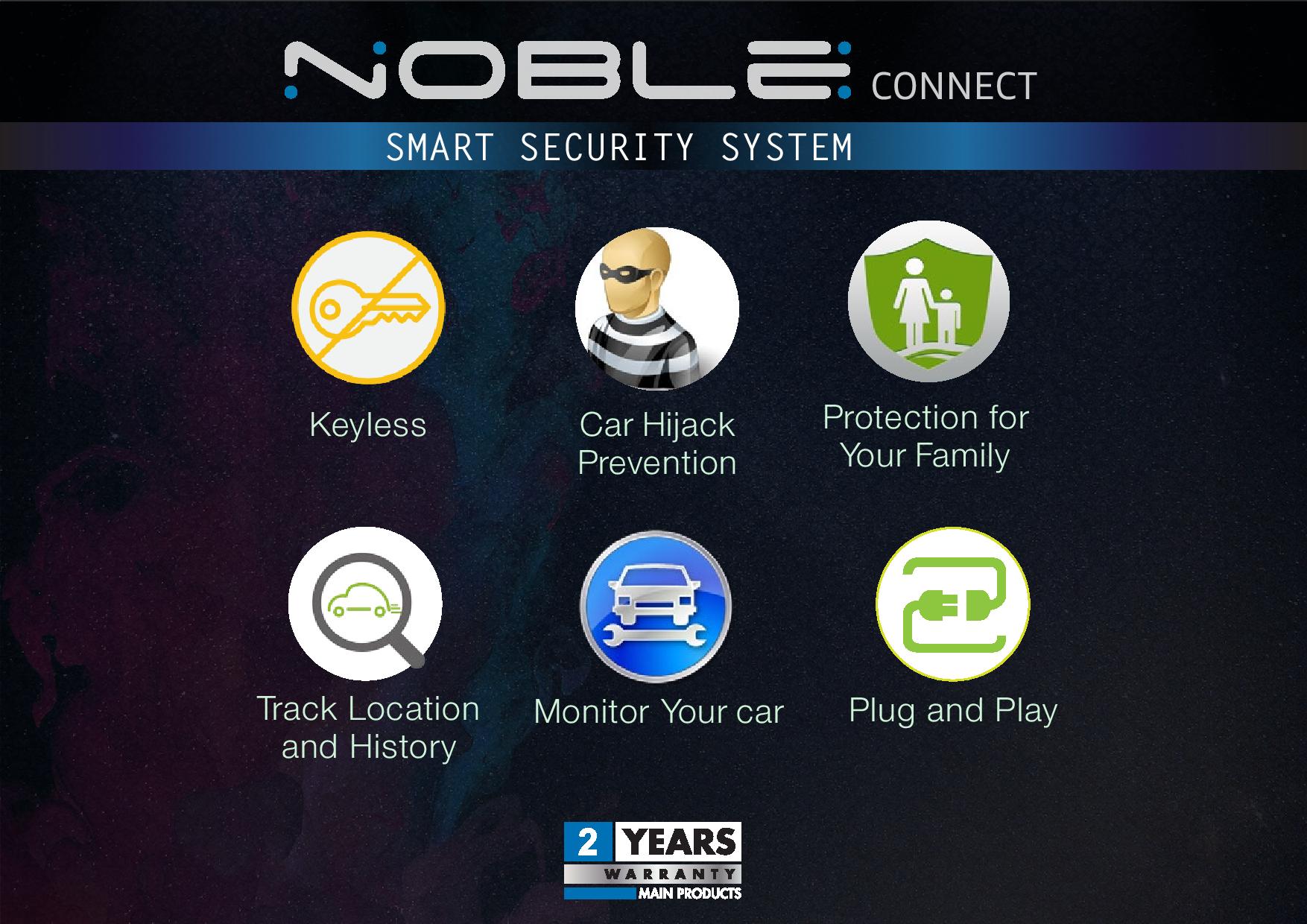 NOBLE CONNECT

SMART SECURITY SYSTEM

Keyless

Car Hijack Prevention

Protection for Your Family

Track Location and History

Monitor Your car

Plug and Play

2 YEARS
WARRANTY
MAIN PRODUCTS