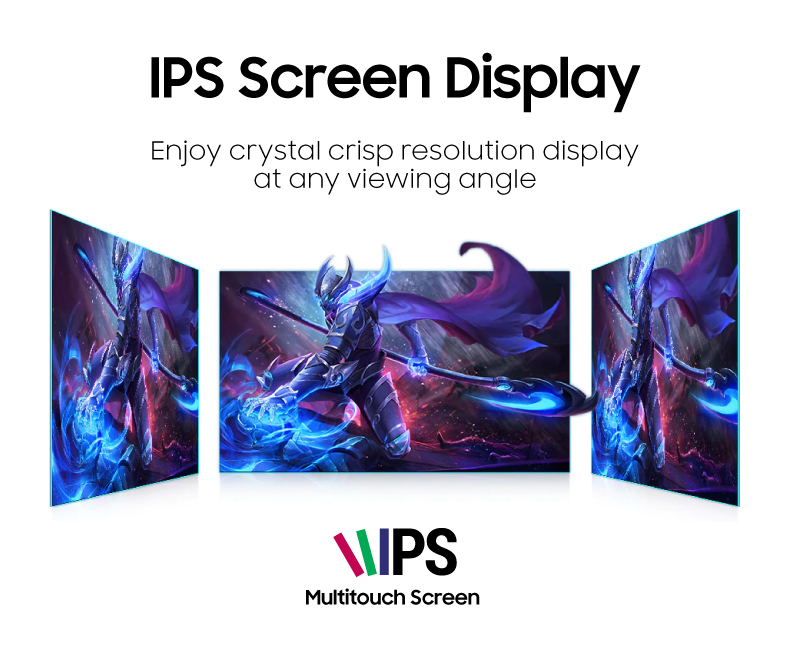 IPS Screen Display

Enjoy crystal crisp resolution display at any viewing angle

IPS
Multitouch Screen