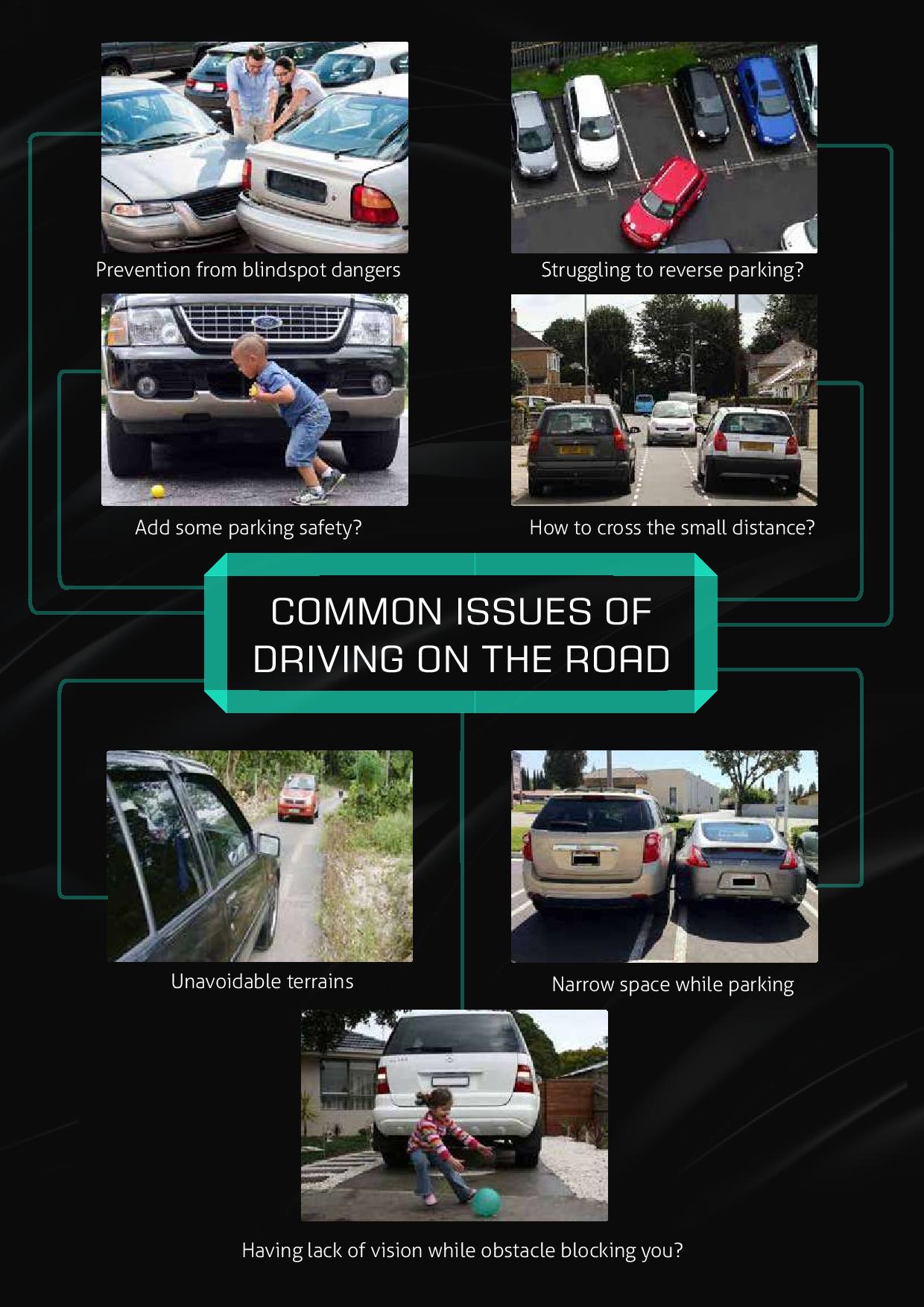 Prevention from blindspot dangers

Struggling to reverse parking?

Add some parking safety?

How to cross the small distance?

COMMON ISSUES OF DRIVING ON THE ROAD

Unavoidable terrains

Narrow space while parking

Having lack of vision while obstacle blocking you?